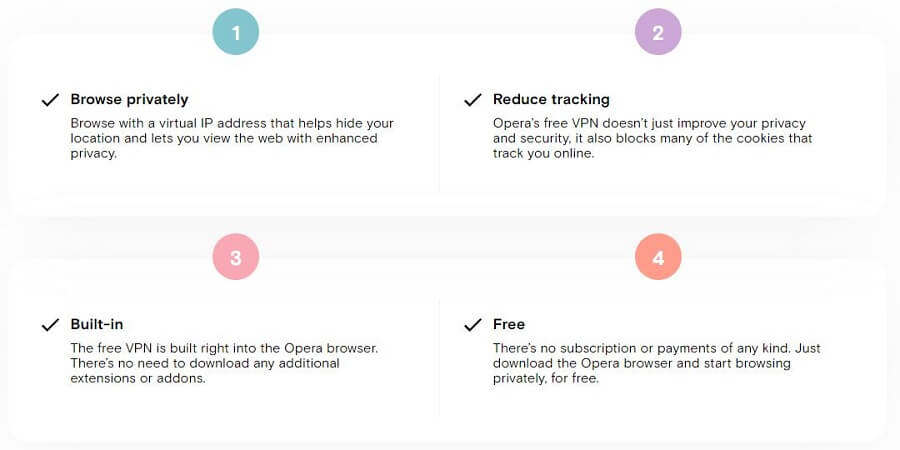 1

✓ Browse privately

Browse with a virtual IP address that helps hide your location and lets you view the web with enhanced privacy.

2

✓ Reduce tracking

Opera's free VPN doesn't just improve your privacy and security, it also blocks many of the cookies that track you online.

3

✓ Built-in

The free VPN is built right into the Opera browser. There's no need to download any additional extensions or addons.

4

✓ Free

There's no subscription or payments of any kind. Just download the Opera browser and start browsing privately, for free.